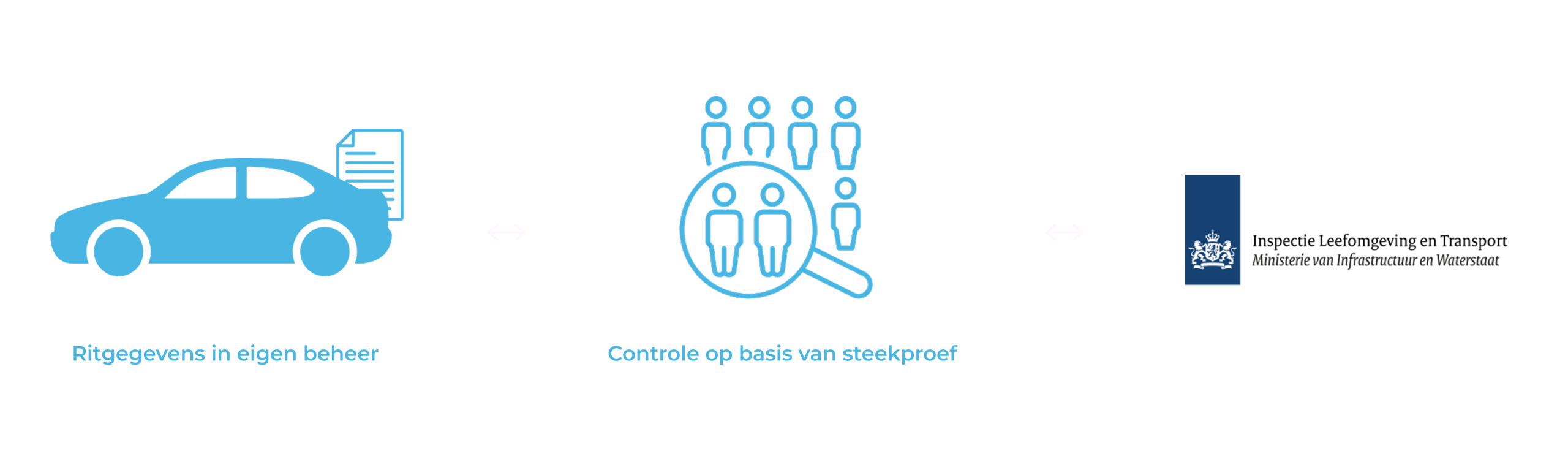 Ritgegevens in eigen beheer

Controle op basis van steekproef

Inspectie Leefomgeving en Transport
Ministerie van Infrastructuur en Waterstaat