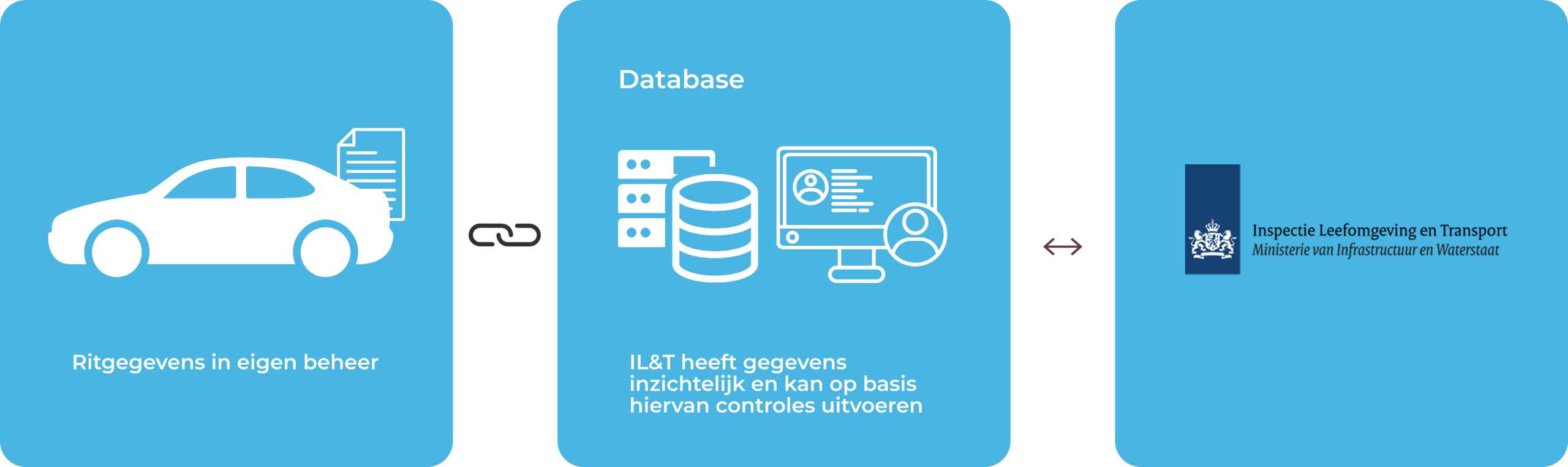 Ritgegevens in eigen beheer

Database

IL&T heeft gegevens inzichtelijk en kan op basis hiervan controles uitvoeren

Inspectie Leefomgeving en Transport
Ministerie van Infrastructuur en Waterstaat